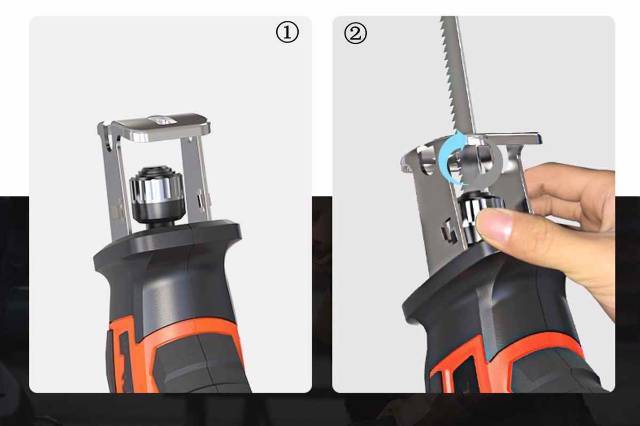 ①

②