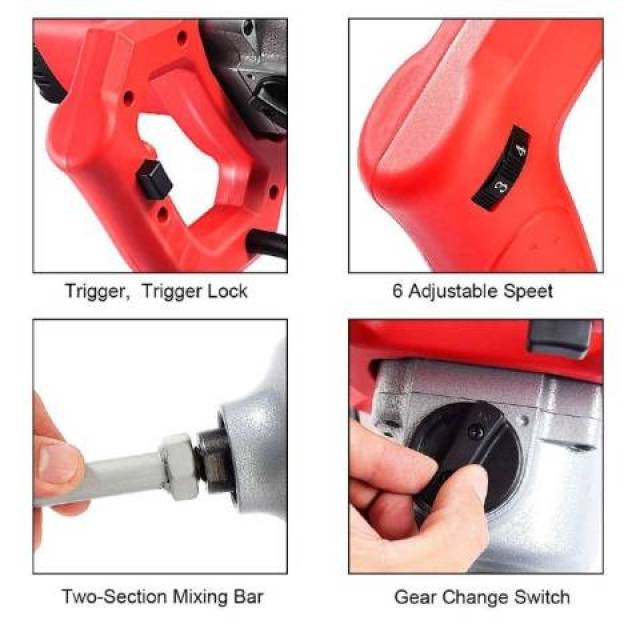 4
3

Trigger, Trigger Lock

6 Adjustable Speet

Two-Section Mixing Bar

Gear Change Switch