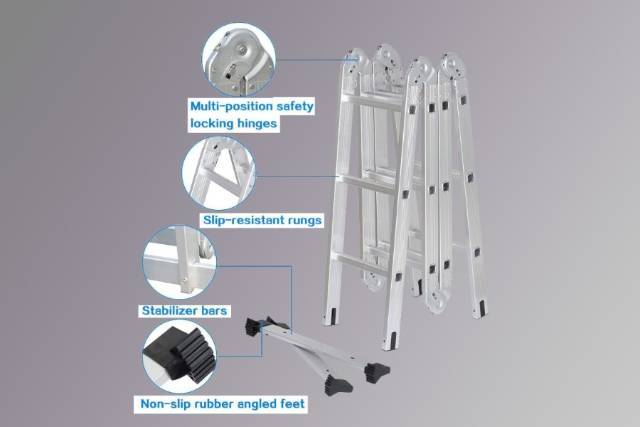 Multi-position safety locking hinges

Slip-resistant rungs

Stabilizer bars

Non-slip rubber angled feet