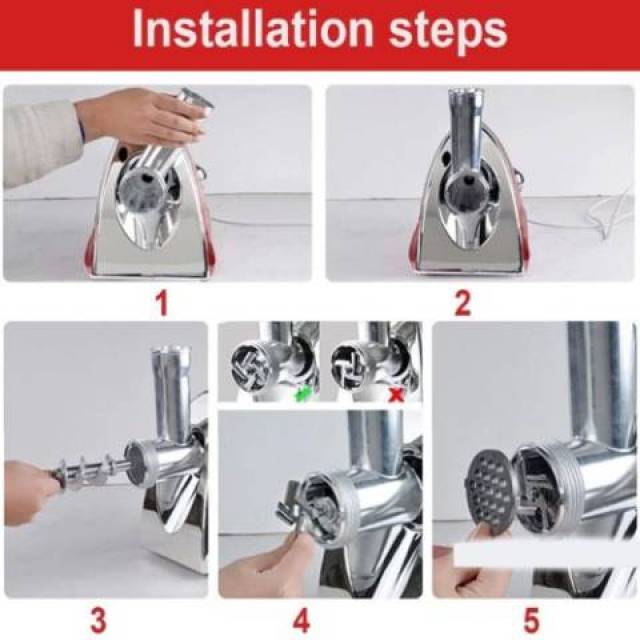 Installation steps

1

2

3

4

5