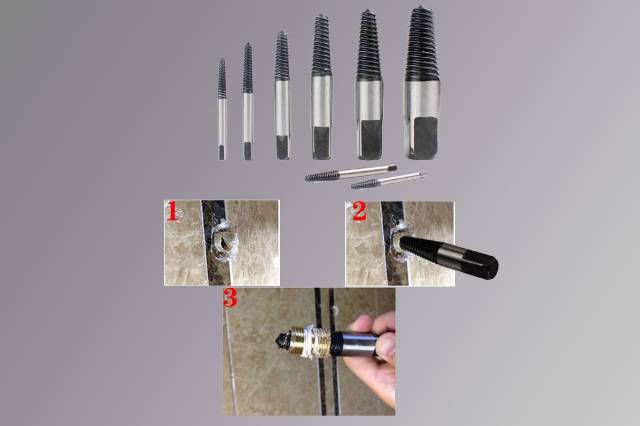 1

2

3