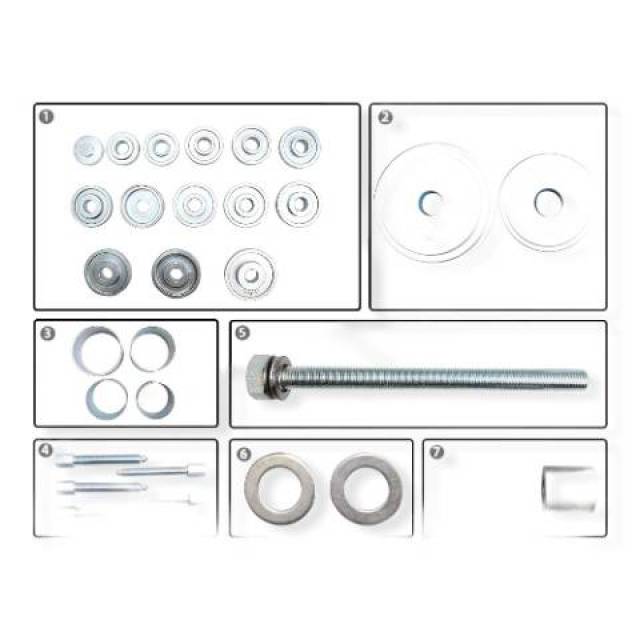 1
2
3
5
4
6
7