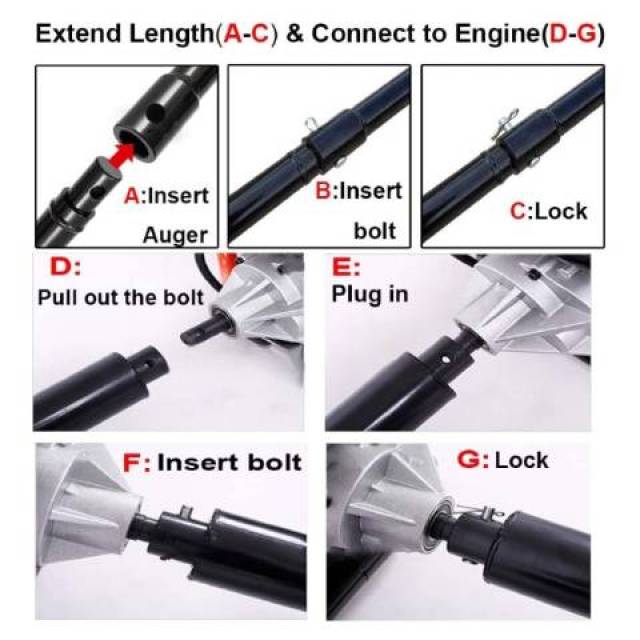 Extend Length(A-C) & Connect to Engine(D-G)

A:Insert Auger

B:Insert bolt

C:Lock

D:
Pull out the bolt

E:
Plug in

F: Insert bolt

G: Lock