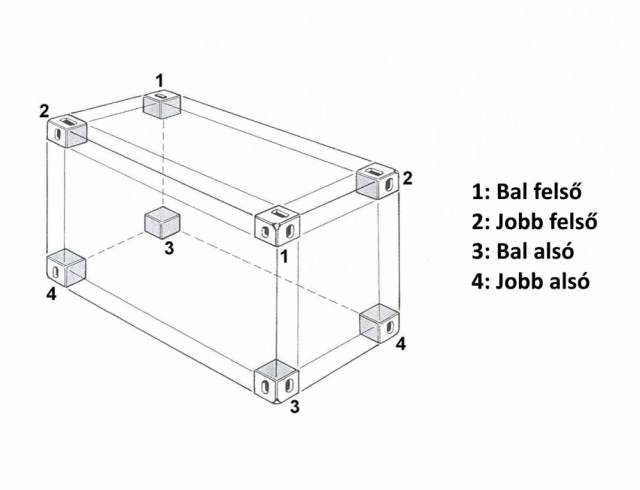 1
2
2
3
1
4
4
3

1: Bal felső
2: Jobb felső
3: Bal alsó
4: Jobb alsó