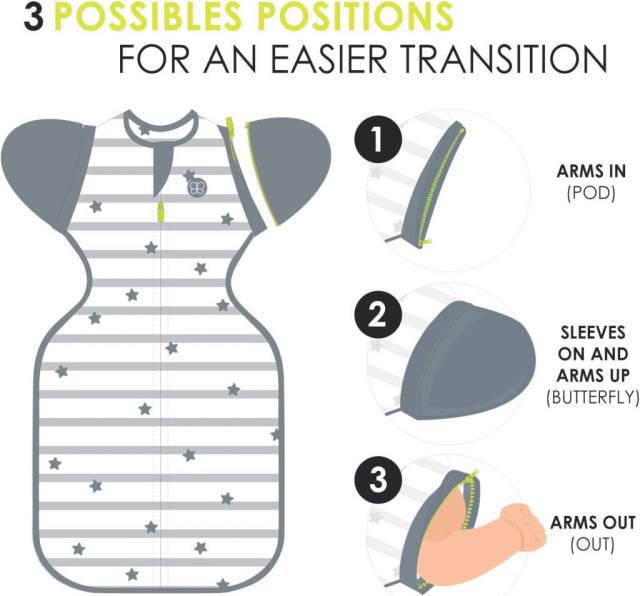 3 POSSIBLES POSITIONS
FOR AN EASIER TRANSITION

1
ARMS IN
(POD)

2
SLEEVES ON AND ARMS UP
(BUTTERFLY)

3
ARMS OUT
(OUT)