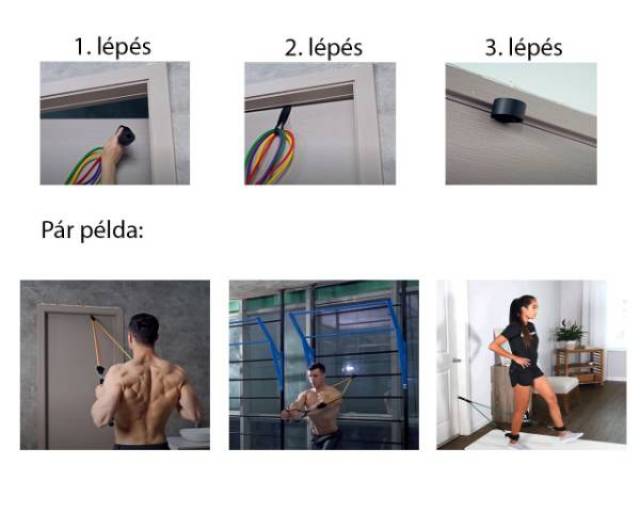 1. lépés

2. lépés

3. lépés

Pár példa: