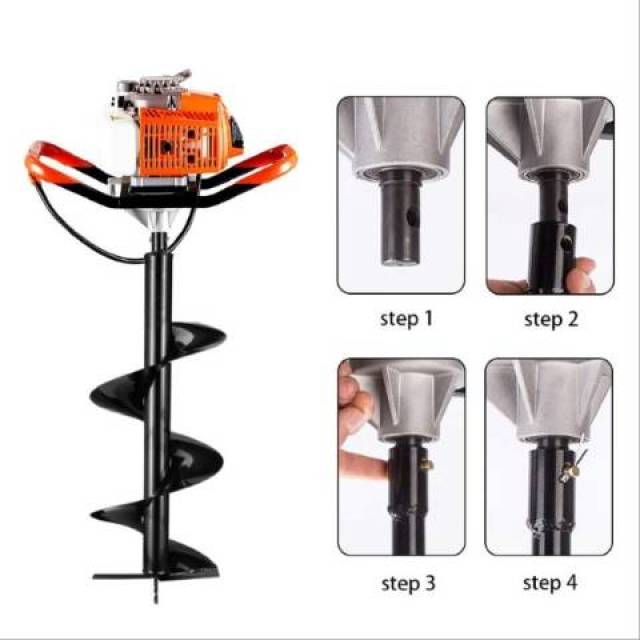 step 1

step 2

step 3

step 4