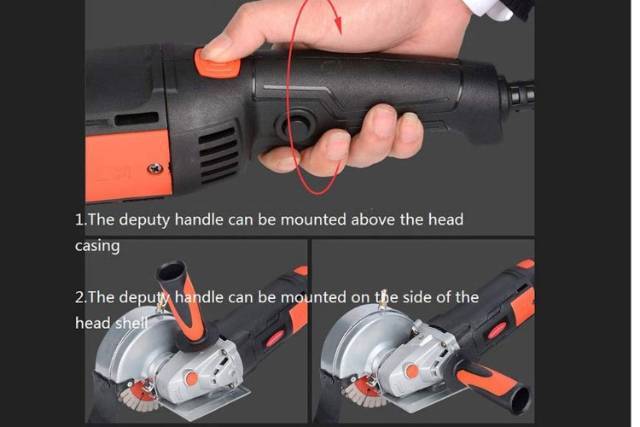 1.The deputy handle can be mounted above the head casing

2.The deputy handle can be mounted on the side of the head shell