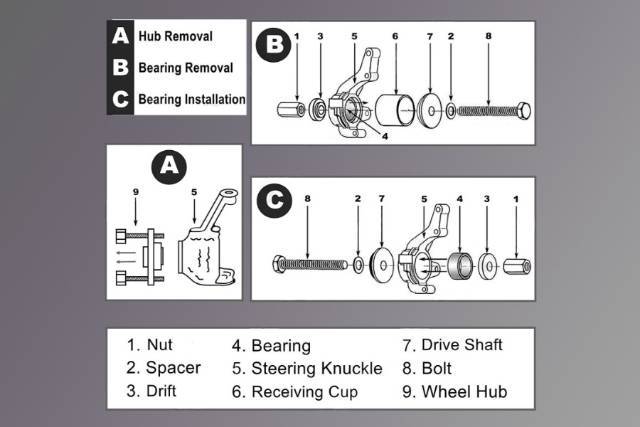 A Hub Removal
B Bearing Removal
C Bearing Installation

B
1 3 5 6 7 2 8
4

A
9 5

C
8 2 7 5 4 3 1

1. Nut
2. Spacer
3. Drift

4. Bearing
5. Steering Knuckle
6. Receiving Cup

7. Drive Shaft
8. Bolt
9. Wheel Hub