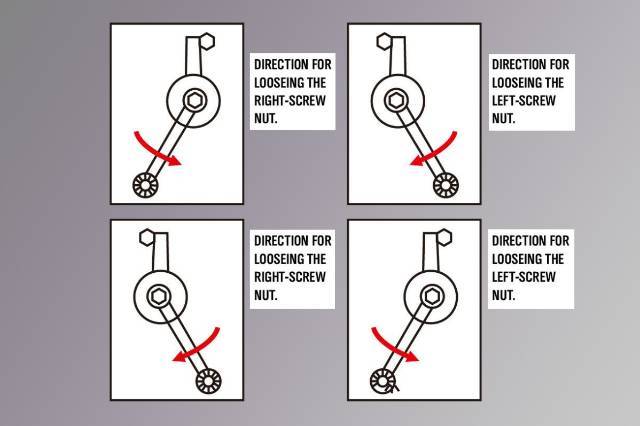 DIRECTION FOR LOOSEING THE RIGHT-SCREW NUT.

DIRECTION FOR LOOSEING THE LEFT-SCREW NUT.

DIRECTION FOR LOOSEING THE RIGHT-SCREW NUT.

DIRECTION FOR LOOSEING THE LEFT-SCREW NUT.