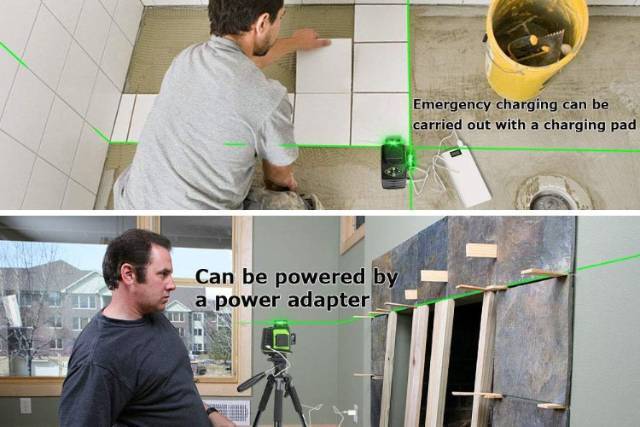 Emergency charging can be carried out with a charging pad

Can be powered by a power adapter