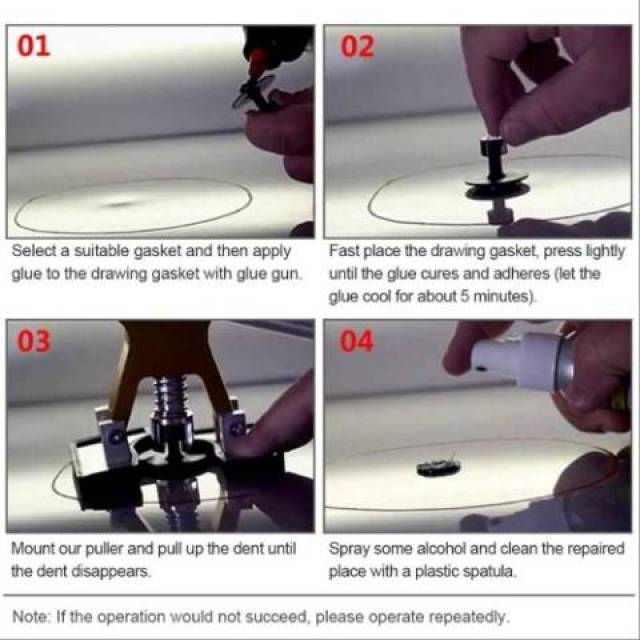 01

Select a suitable gasket and then apply glue to the drawing gasket with glue gun.

02

Fast place the drawing gasket, press lightly until the glue cures and adheres (let the glue cool for about 5 minutes).

03

Mount our puller and pull up the dent until the dent disappears.

04

Spray some alcohol and clean the repaired place with a plastic spatula.

Note: If the operation would not succeed, please operate repeatedly.