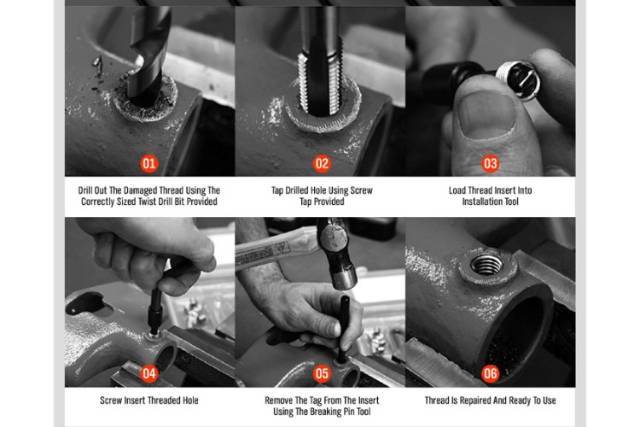 01

Drill Out The Damaged Thread Using The Correctly Sized Twist Drill Bit Provided

02

Tap Drilled Hole Using Screw Tap Provided

03

Load Thread Insert Into Installation Tool

04

Screw Insert Threaded Hole

05

Remove The Tag From The Insert Using The Breaking Pin Tool

06

Thread Is Repaired And Ready To Use