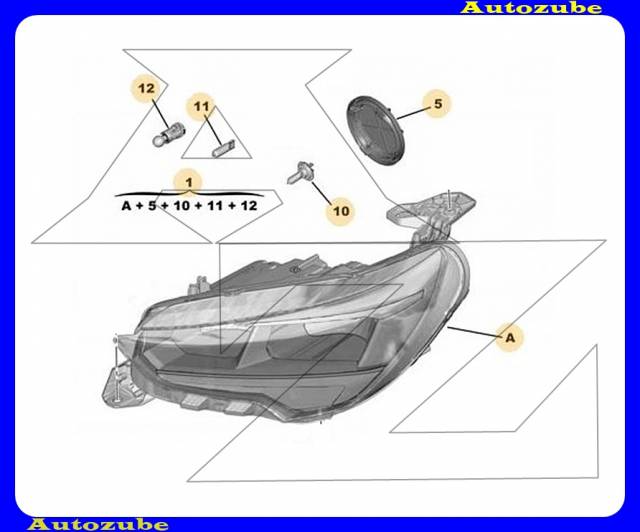 Autozube

12

11

5

1

A + 5 + 10 + 11 + 12

10

A

Autozube