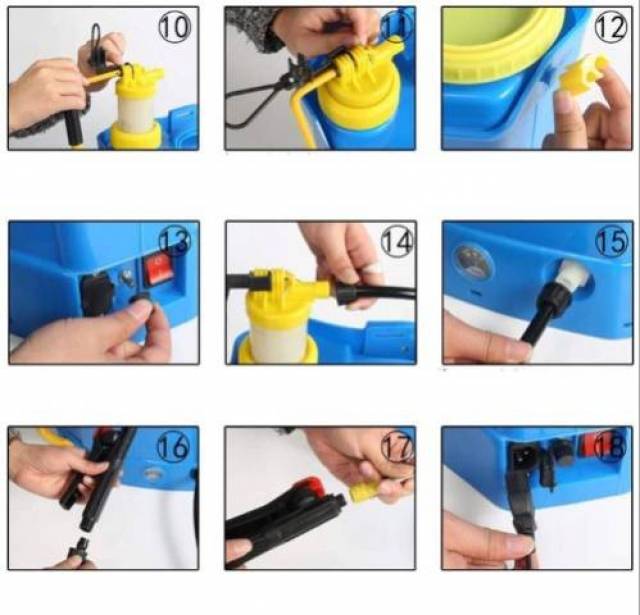 10

11

12

13

14

15

16

17

18