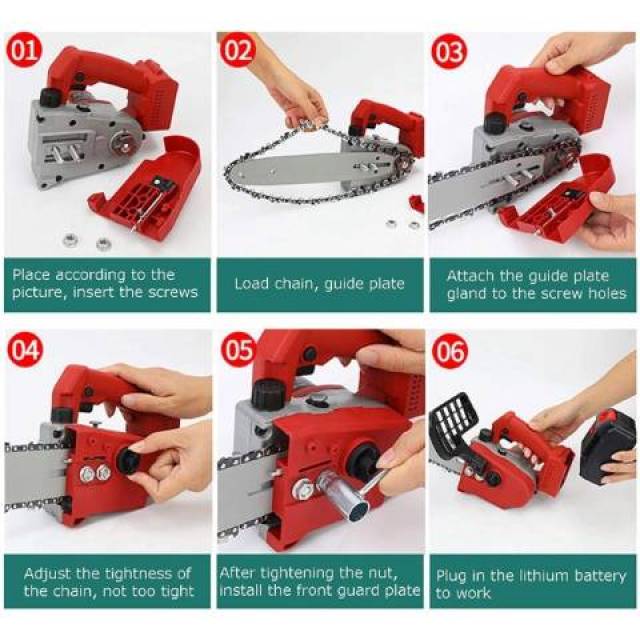 01

Place according to the picture, insert the screws

02

Load chain, guide plate

03

Attach the guide plate gland to the screw holes

04

Adjust the tightness of the chain, not too tight

05

After tightening the nut, install the front guard plate

06

Plug in the lithium battery to work