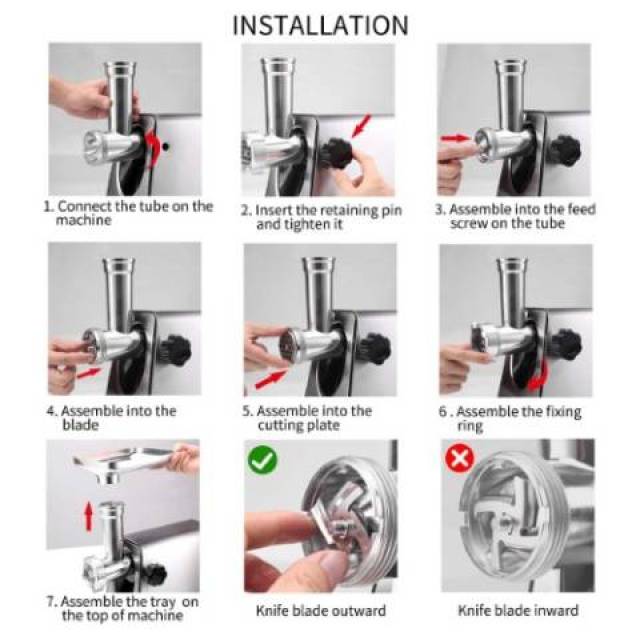 INSTALLATION

1. Connect the tube on the machine

2. Insert the retaining pin and tighten it

3. Assemble into the feed screw on the tube

4. Assemble into the blade

5. Assemble into the cutting plate

6 . Assemble the fixing ring

7. Assemble the tray on the top of machine

Knife blade outward

Knife blade inward