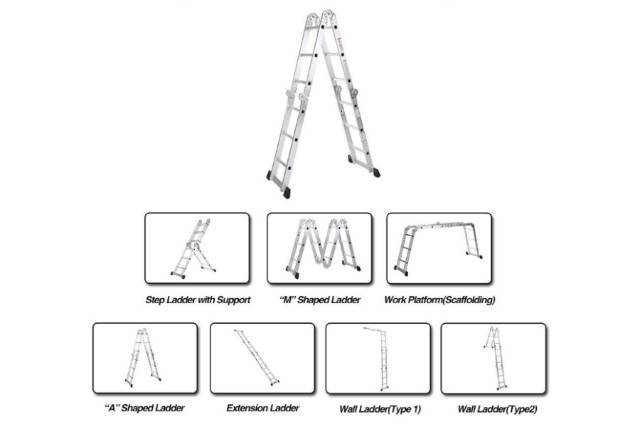 Step Ladder with Support

"M" Shaped Ladder

Work Platform(Scaffolding)

"A" Shaped Ladder

Extension Ladder

Wall Ladder(Type 1)

Wall Ladder(Type2)