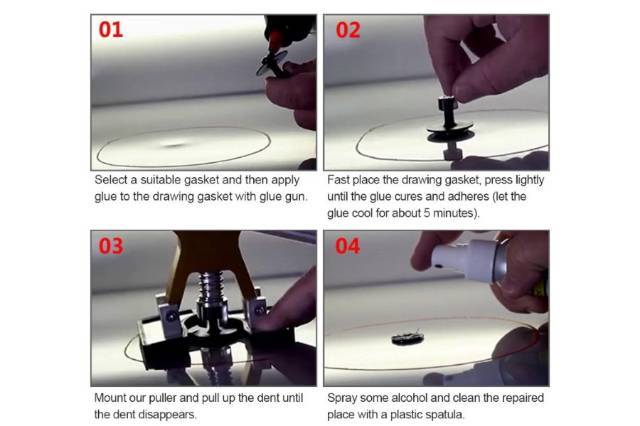 01

Select a suitable gasket and then apply glue to the drawing gasket with glue gun.

02

Fast place the drawing gasket, press lightly until the glue cures and adheres (let the glue cool for about 5 minutes).

03

Mount our puller and pull up the dent until the dent disappears.

04

Spray some alcohol and clean the repaired place with a plastic spatula.