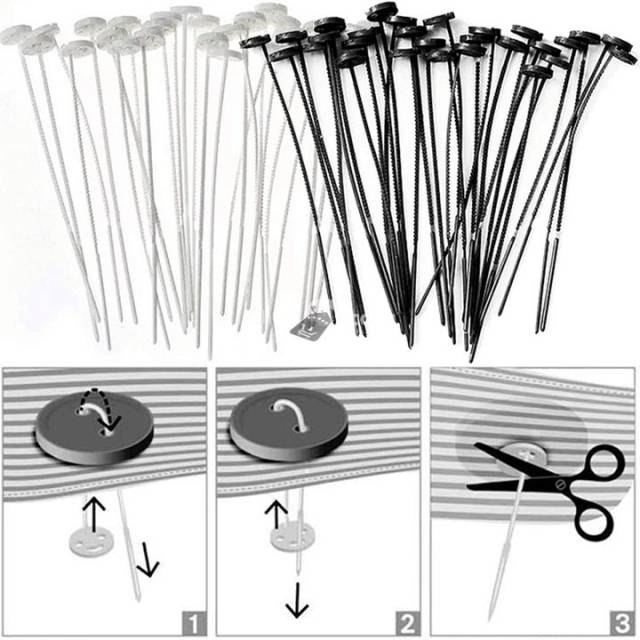 1

2

3