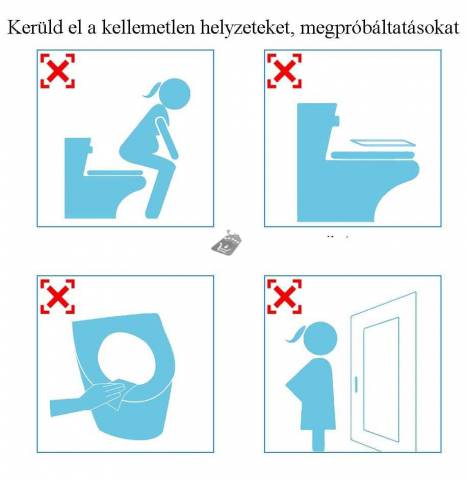 Kerüld el a kellemetlen helyzeteket, megpróbáltatásokat