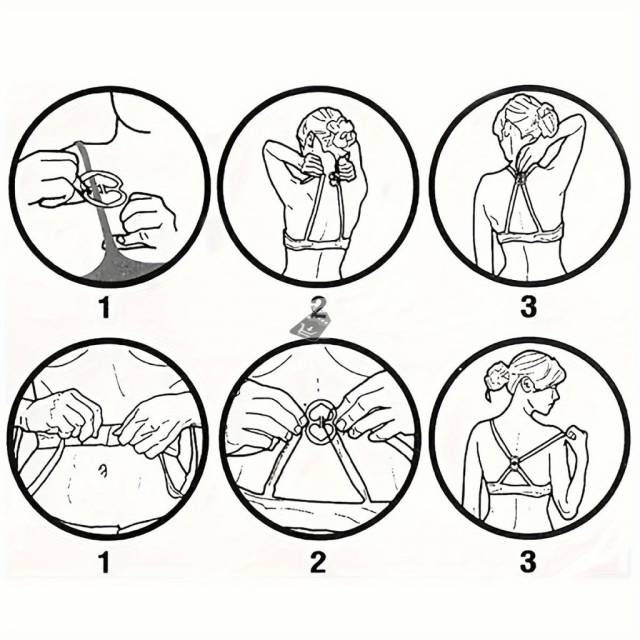 1

2

3

1

2

3