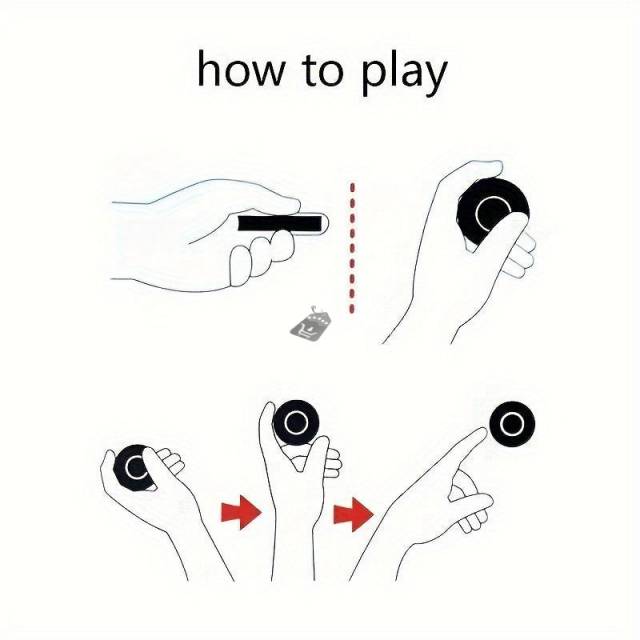 how to play