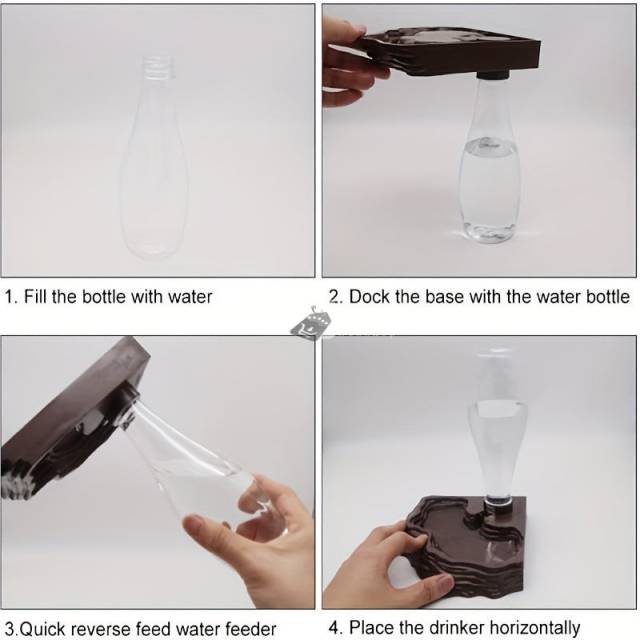 1. Fill the bottle with water

2. Dock the base with the water bottle

3.Quick reverse feed water feeder

4. Place the drinker horizontally