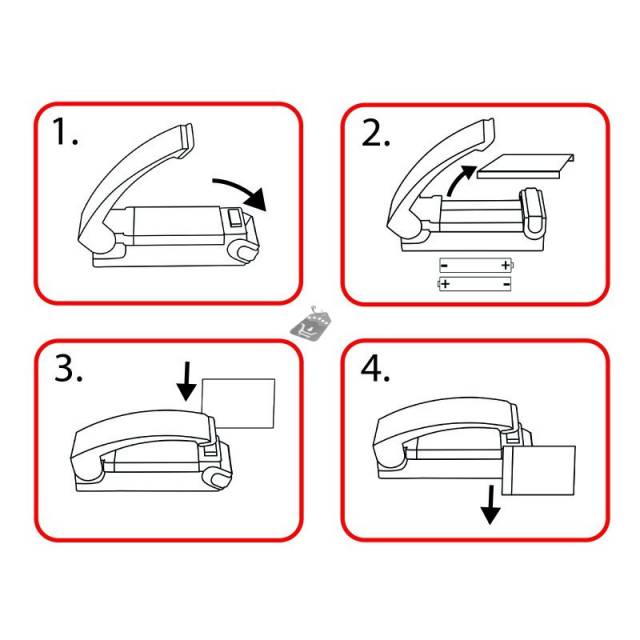 1.

2.

- +

+ -

3.

4.