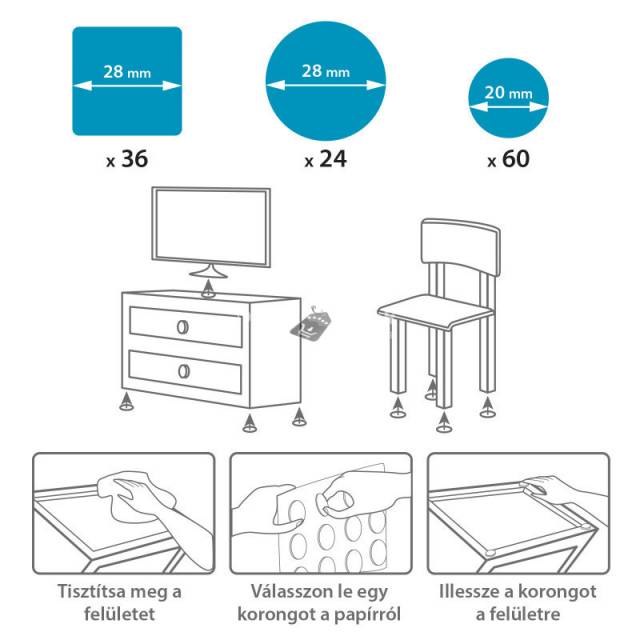 28 mm

x 36

28 mm

x 24

20 mm

x 60

Tisztítsa meg a felületet

Válasszon le egy korongot a papírról

Illessze a korongot a felületre