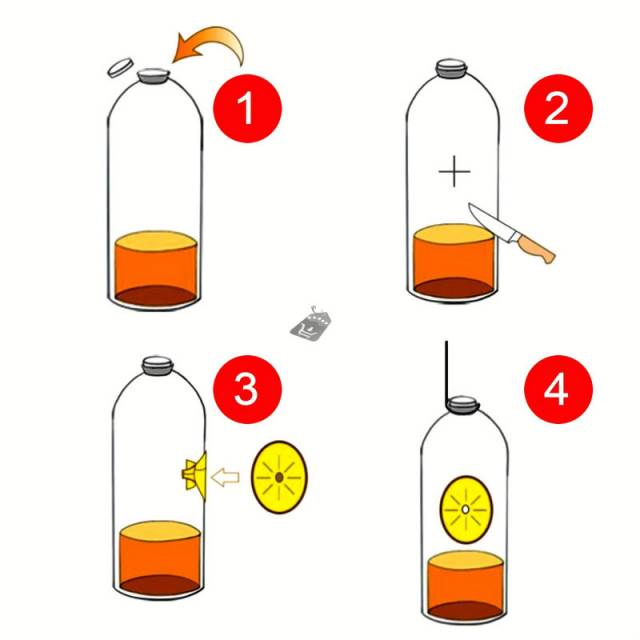 1

2

3

4