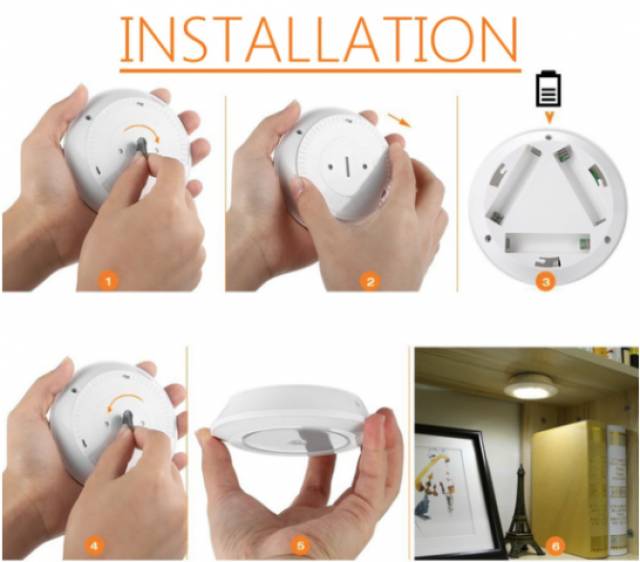 INSTALLATION

1

2

3

4

5

6