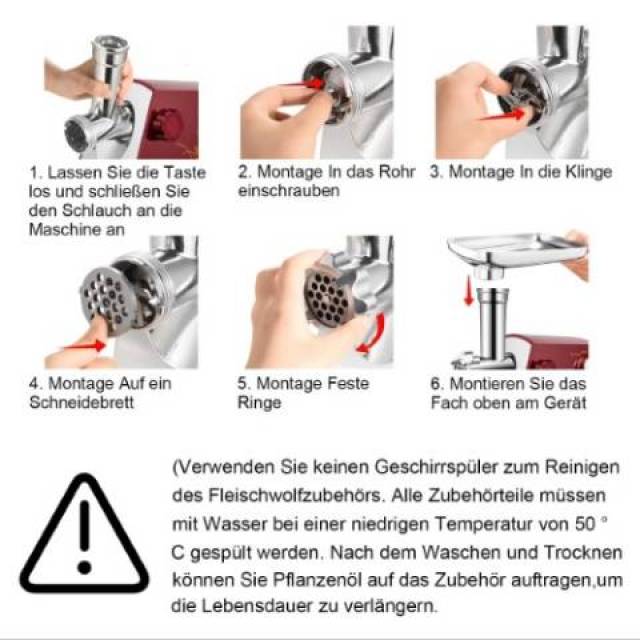 1. Lassen Sie die Taste los und schließen Sie den Schlauch an die Maschine an

2. Montage In das Rohr einschrauben

3. Montage In die Klinge

4. Montage Auf ein Schneidebrett

5. Montage Feste Ringe

6. Montieren Sie das Fach oben am Gerät

(Verwenden Sie keinen Geschirrspüler zum Reinigen des Fleischwolfzubehörs. Alle Zubehörteile müssen mit Wasser bei einer niedrigen Temperatur von 50 ° C gespült werden. Nach dem Waschen und Trocknen können Sie Pflanzenöl auf das Zubehör auftragen,um die Lebensdauer zu verlängern.