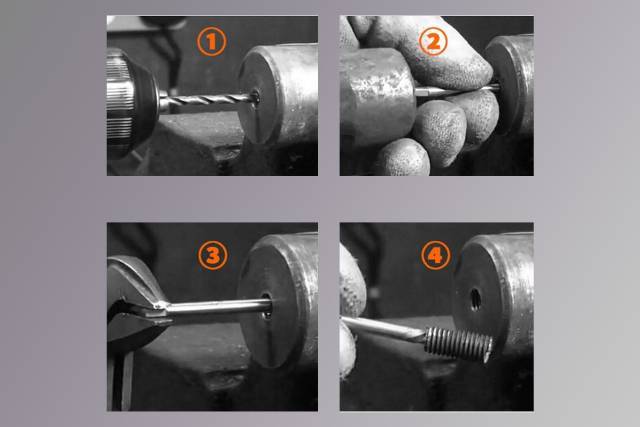 1

2

3

4