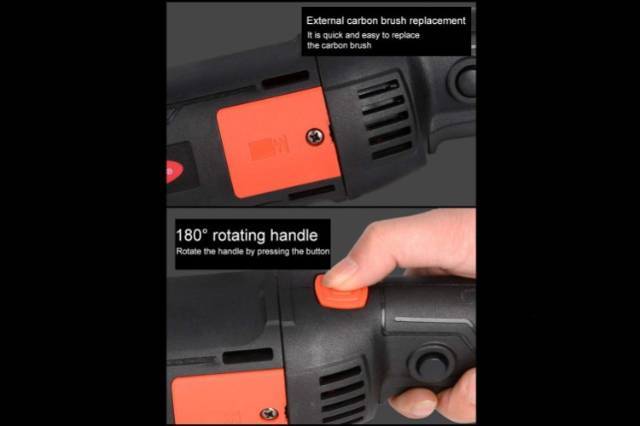 External carbon brush replacement
It is quick and easy to replace the carbon brush

180° rotating handle
Rotate the handle by pressing the button