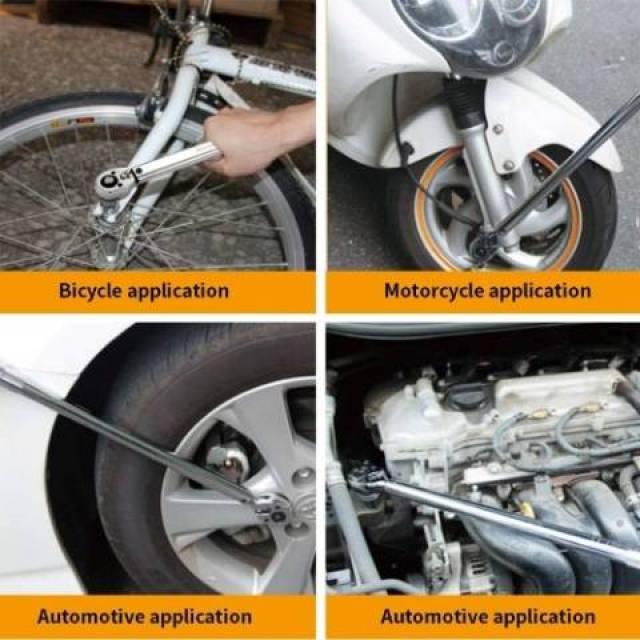 Bicycle application

Motorcycle application

Automotive application

Automotive application