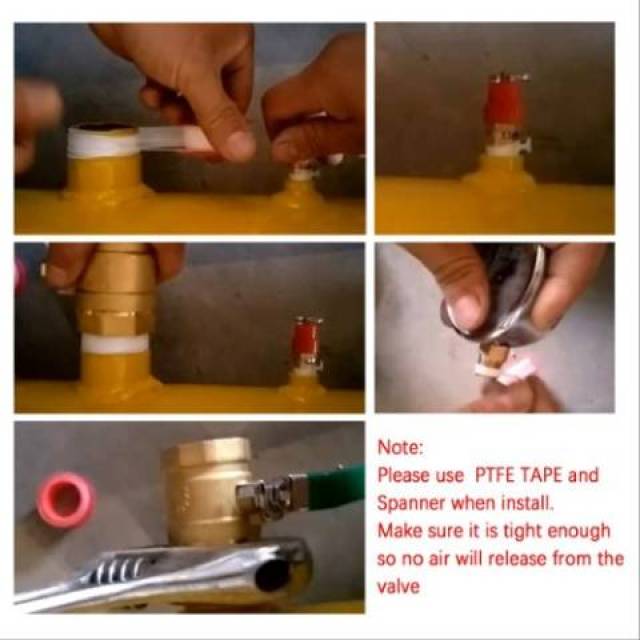 Note:
Please use PTFE TAPE and Spanner when install.
Make sure it is tight enough so no air will release from the valve