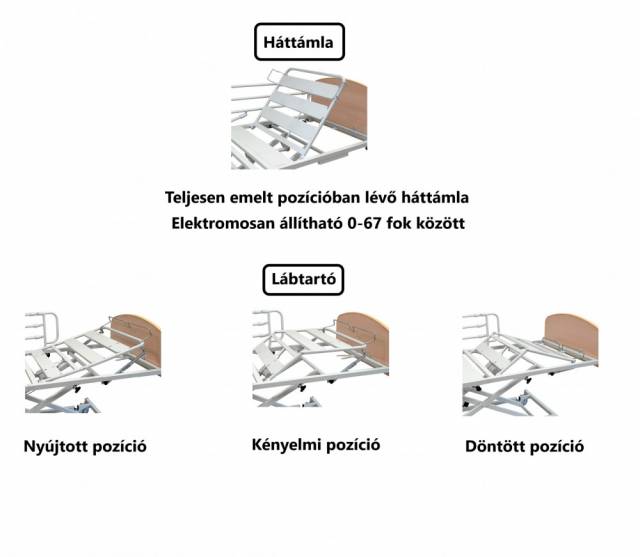 Háttámla

Teljesen emelt pozícióban lévő háttámla
Elektromosan állítható 0-67 fok között

Lábtartó

Nyújtott pozíció

Kényelmi pozíció

Döntött pozíció