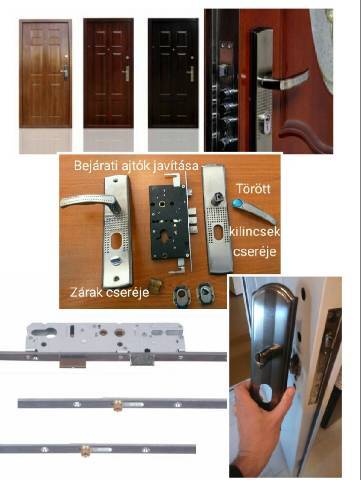 Bejárati ajtók javítása

Törött kilincsek cseréje

Zárak cseréje