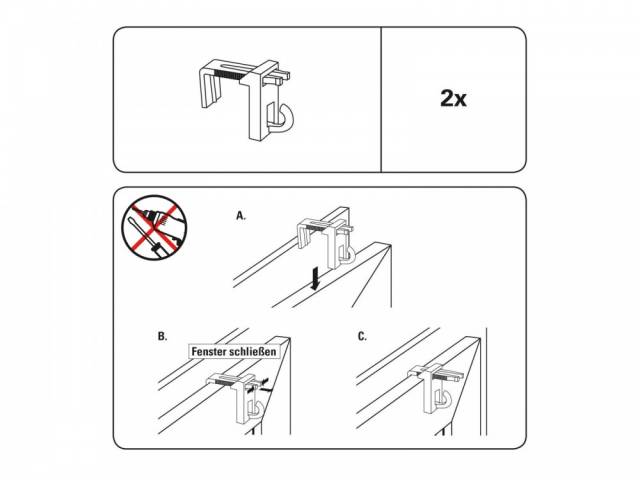 2x

A.

B.

Fenster schließen

C.